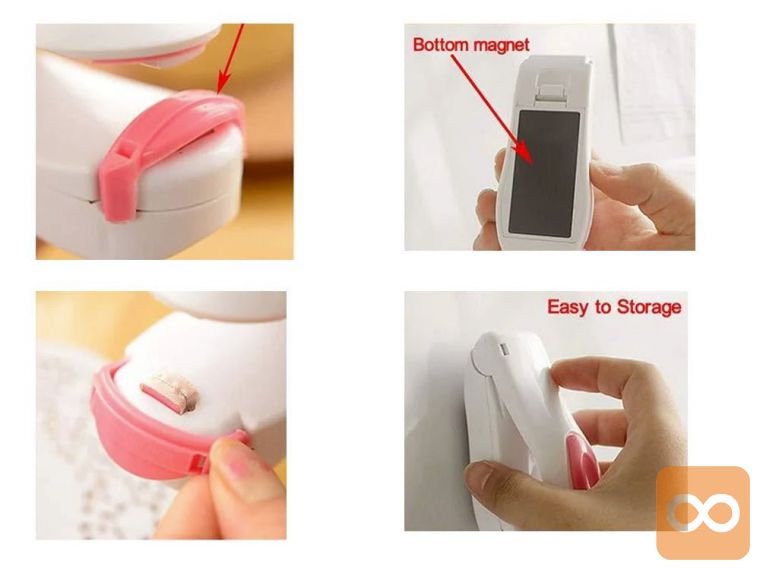 Bottom magnet

Easy to Storage